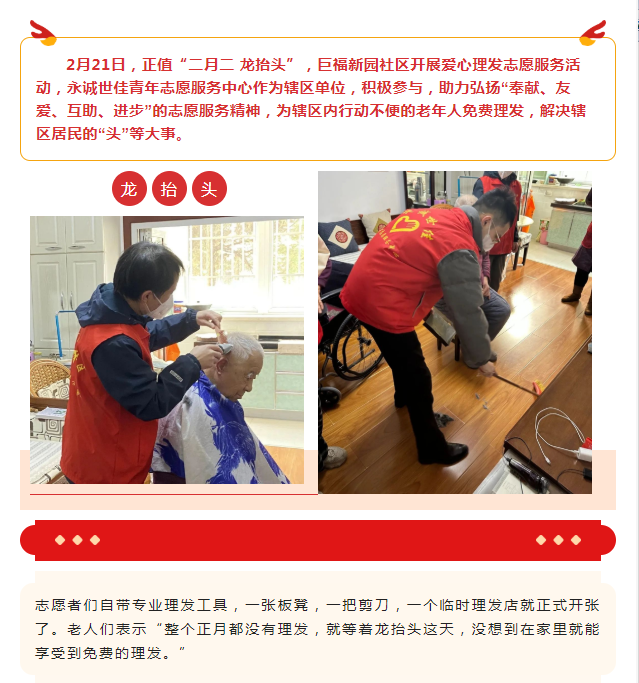 2月21日，正值“二月二 龙抬头”，巨福新园社区开展爱心理发志愿服务活动，永诚世佳青年志愿服务中心作为辖区单位，积极参与，助力弘扬“奉献、友爱、互助、进步”的志愿服务精神，为辖区内行动不便的老年人免费理发，解决辖区居民的“头”等大事。

龙 抬 头

志愿者们自带专业理发工具，一张板凳，一把剪刀，一个临时理发店就正式开张了。老人们表示“整个正月都没有理发，就等着龙抬头这天，没想到在家里就能享受到免费的理发。”